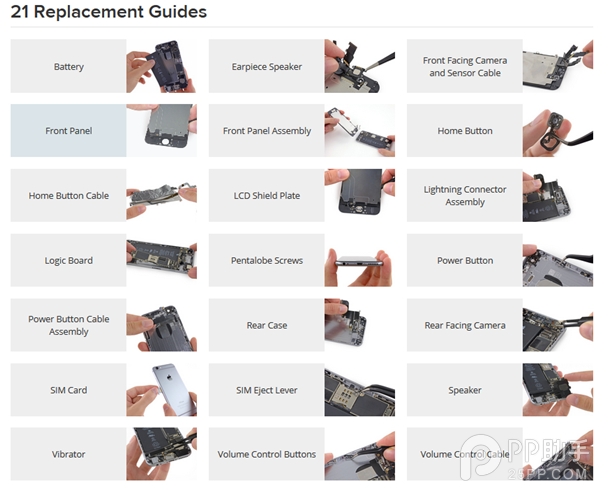 21 Replacement Guides

Battery

Earpiece Speaker

Front Facing Camera and Sensor Cable

Front Panel

Front Panel Assembly

Home Button

Home Button Cable

LCD Shield Plate

Lightning Connector Assembly

Logic Board

Pentalobe Screws

Power Button

Power Button Cable Assembly

Rear Case

Rear Facing Camera

SIM Card

SIM Eject Lever

Speaker

Vibrator

Volume Control Buttons

Volume Control Cable

PP助手
25PP.COM