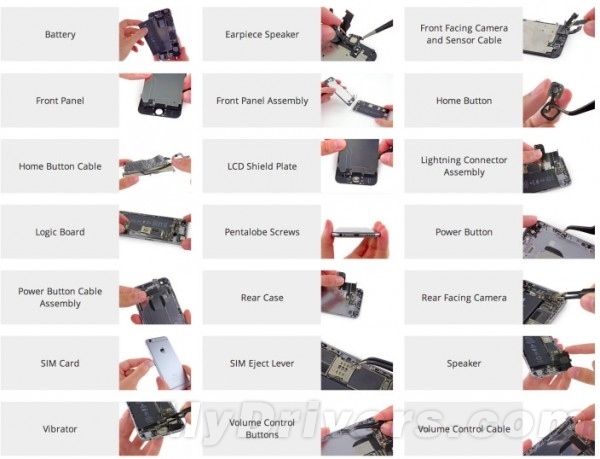 Battery

Earpiece Speaker

Front Facing Camera and Sensor Cable

Front Panel

Front Panel Assembly

Home Button

Home Button Cable

LCD Shield Plate

Lightning Connector Assembly

Logic Board

Pentalobe Screws

Power Button

Power Button Cable Assembly

Rear Case

Rear Facing Camera

SIM Card

SIM Eject Lever

Speaker

Vibrator

Volume Control Buttons

Volume Control Cable

MyDrivers.com