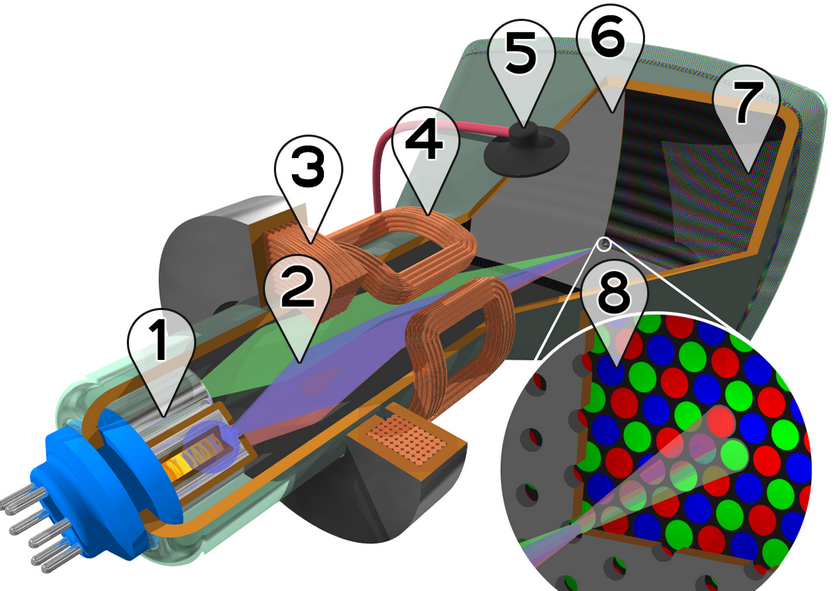 1
2
3
4
5
6
7
8