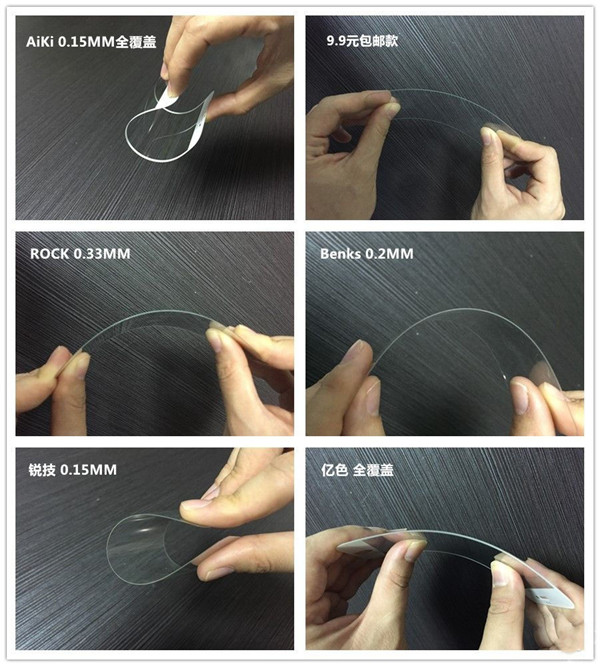 AiKi 0.15MM全覆盖

9.9元包邮款

ROCK 0.33MM

Benks 0.2MM

锐技 0.15MM

亿色 全覆盖