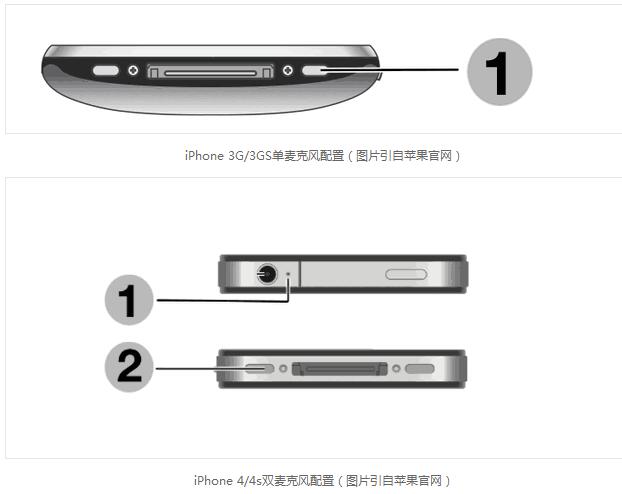 1

iPhone 3G/3GS单麦克风配置（图片引自苹果官网）

1

2

iPhone 4/4s双麦克风配置（图片引自苹果官网）