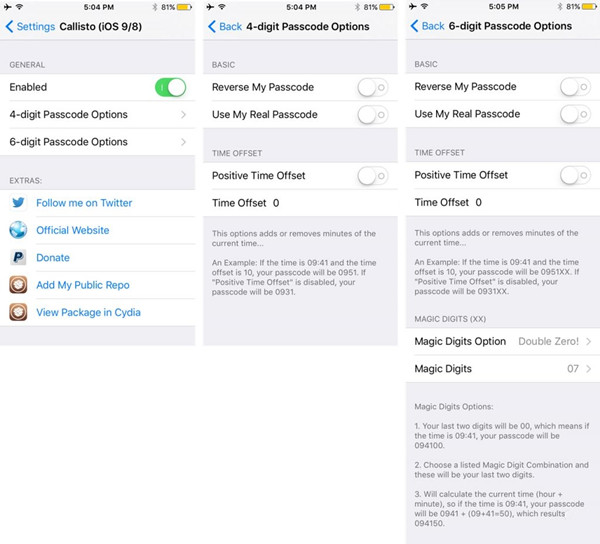 5:04 PM 81%

Settings Callisto (iOS 9/8)

GENERAL

Enabled

4-digit Passcode Options

6-digit Passcode Options

EXTRAS:

Follow me on Twitter

Official Website

Donate

Add My Public Repo

View Package in Cydia

5:04 PM 81%

Back 4-digit Passcode Options

BASIC

Reverse My Passcode

Use My Real Passcode

TIME OFFSET

Positive Time Offset

Time Offset 0

This options adds or removes minutes of the current time...

An Example: If the time is 09:41 and the time offset is 10, your passcode will be 0951. If "Positive Time Offset" is disabled, your passcode will be 0931.

5:05 PM 81%

Back 6-digit Passcode Options

BASIC

Reverse My Passcode

Use My Real Passcode

TIME OFFSET

Positive Time Offset

Time Offset 0

This options adds or removes minutes of the current time...

An Example: If the time is 09:41 and the time offset is 10, your passcode will be 0951XX. If "Positive Time Offset" is disabled, your passcode will be 0931XX.

MAGIC DIGITS (XX)

Magic Digits Option Double Zero!

Magic Digits 07

Magic Digits Options:

1. Your last two digits will be 00, which means if the time is 09:41, your passcode will be 094100.

2. Choose a listed Magic Digit Combination and these will be your last two digits.

3. Will calculate the current time (hour + minute), so if the time is 09:41, your passcode will be 0941 + (09+41=50), which results 094150.