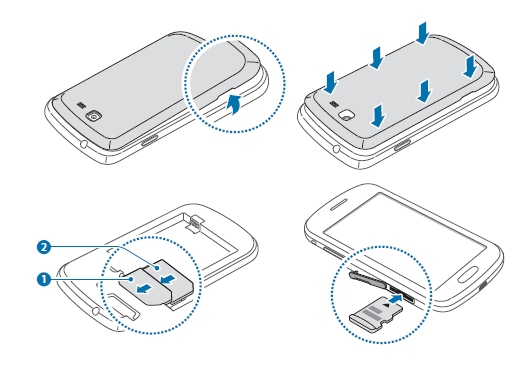 2

1