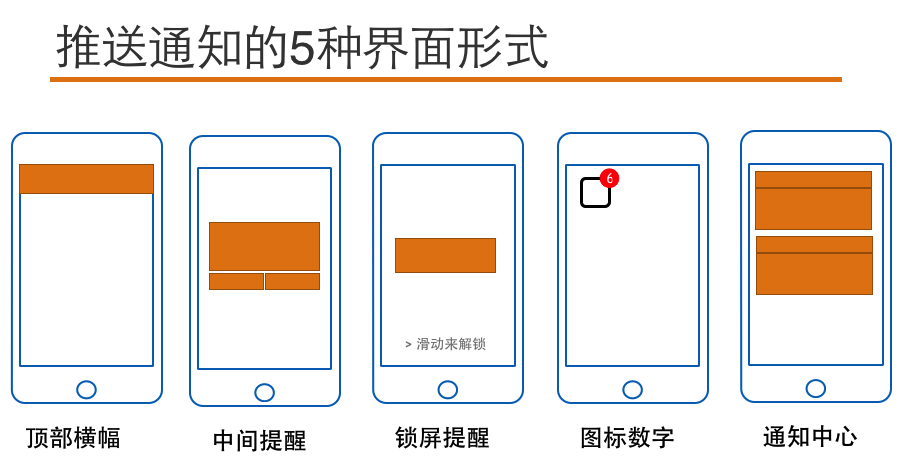 推送通知的5种界面形式

> 滑动来解锁

6

顶部横幅

中间提醒

锁屏提醒

图标数字

通知中心