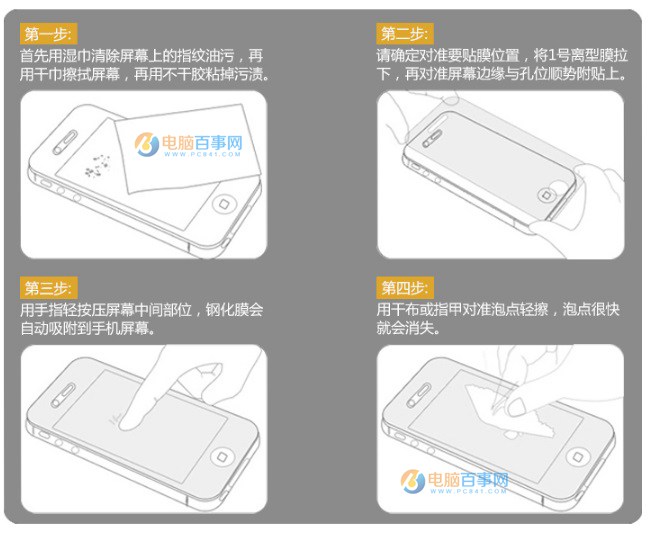 第一步:
首先用湿巾清除屏幕上的指纹油污，再用干巾擦拭屏幕，再用不干胶粘掉污渍。

电脑百事网
WWW.PC841.COM

第二步:
请确定对准要贴膜位置，将1号离型膜拉下，再对准屏幕边缘与孔位顺势附贴上。

第三步:
用手指轻按压屏幕中间部位，钢化膜会自动吸附到手机屏幕。

第四步:
用干布或指甲对准泡点轻擦，泡点很快就会消失。

电脑百事网
WWW.PC841.COM