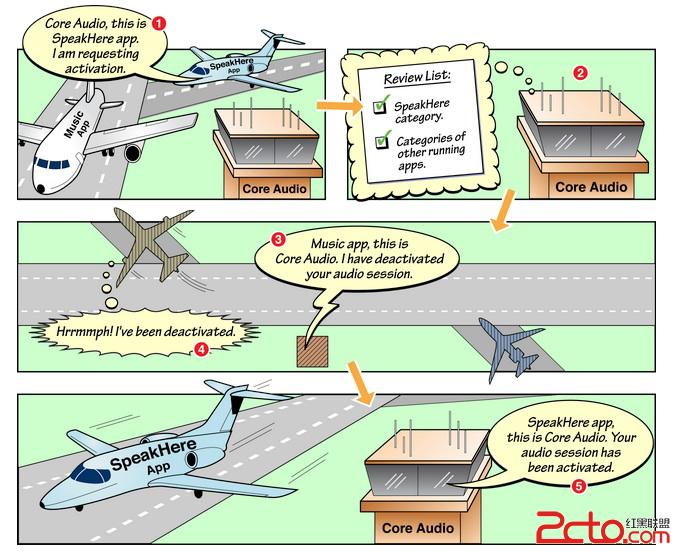 Core Audio, this is SpeakHere app. I am requesting activation. 1

SpeakHere App

Music App

Core Audio

Review List:
SpeakHere category.
Categories of other running apps.

2

Core Audio

3 Music app, this is Core Audio. I have deactivated your audio session.

Hrrmmph! I've been deactivated. 4

SpeakHere App

SpeakHere app, this is Core Audio. Your audio session has been activated. 5

Core Audio

2cto.com 红黑联盟