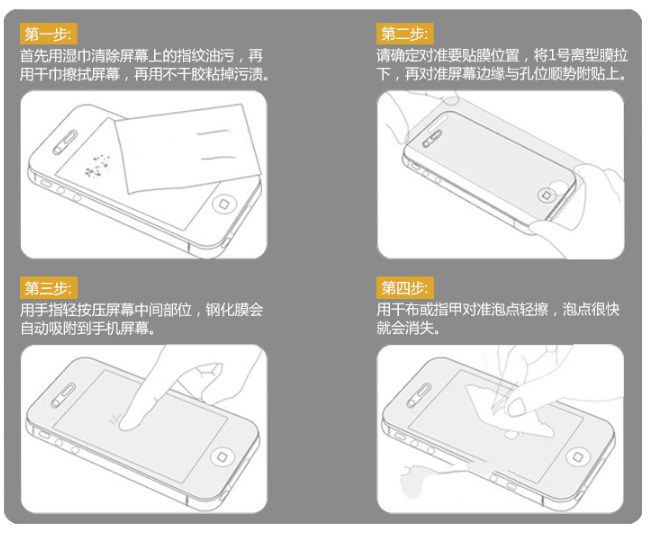 第一步:
首先用湿巾清除屏幕上的指纹油污，再用干巾擦拭屏幕，再用不干胶粘掉污渍。

第二步:
请确定对准要贴膜位置，将1号离型膜拉下，再对准屏幕边缘与孔位顺势附贴上。

第三步:
用手指轻按压屏幕中间部位，钢化膜会自动吸附到手机屏幕。

第四步:
用干布或指甲对准泡点轻擦，泡点很快就会消失。