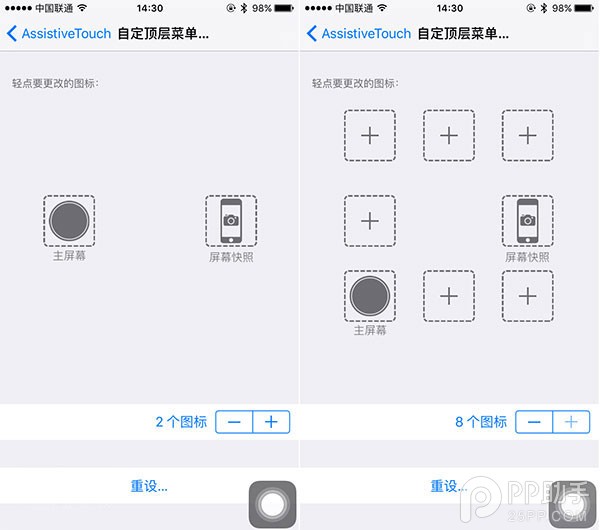 ●●●●● 中国联通 14:30 98%

AssistiveTouch 自定顶层菜单...

轻点要更改的图标:

主屏幕

屏幕快照

2 个图标 − +

重设...

●●●●● 中国联通 14:30 98%

AssistiveTouch 自定顶层菜单...

轻点要更改的图标:

+ + +

+

屏幕快照

主屏幕

+ +

8 个图标 − +

重设...

PP助手
25PP.COM